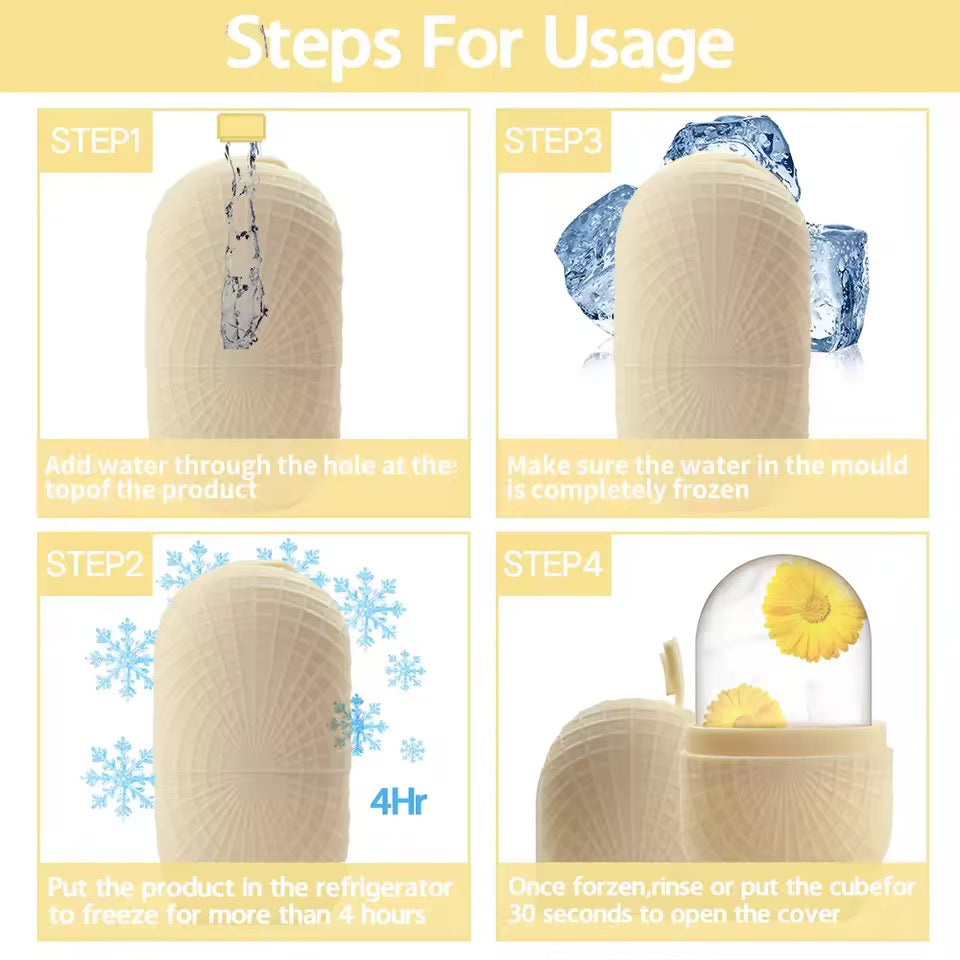 Steps For Usage

STEP1

Add water through the hole at the topof the product

STEP3

Make sure the water in the mould is completely frozen

STEP2

4Hr

Put the product in the refrigerator to freeze for more than 4 hours

STEP4

Once forzen,rinse or put the cubefor 30 seconds to open the cover