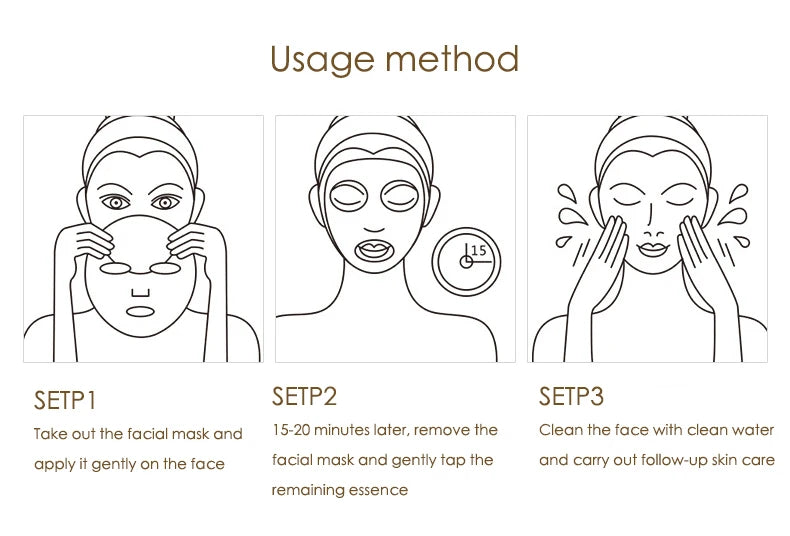 Usage method

15

SETP1
Take out the facial mask and apply it gently on the face

SETP2
15-20 minutes later, remove the facial mask and gently tap the remaining essence

SETP3
Clean the face with clean water and carry out follow-up skin care