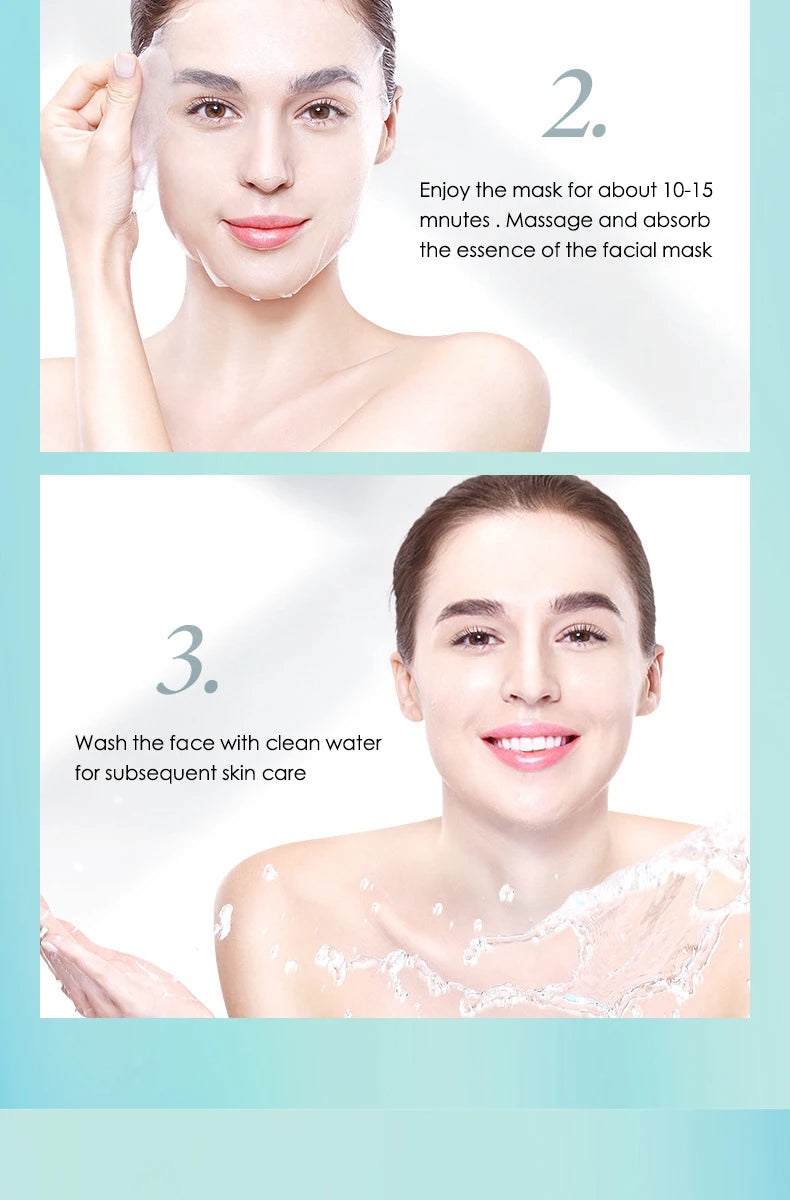 2.

Enjoy the mask for about 10-15 mnutes . Massage and absorb the essence of the facial mask

3.

Wash the face with clean water for subsequent skin care